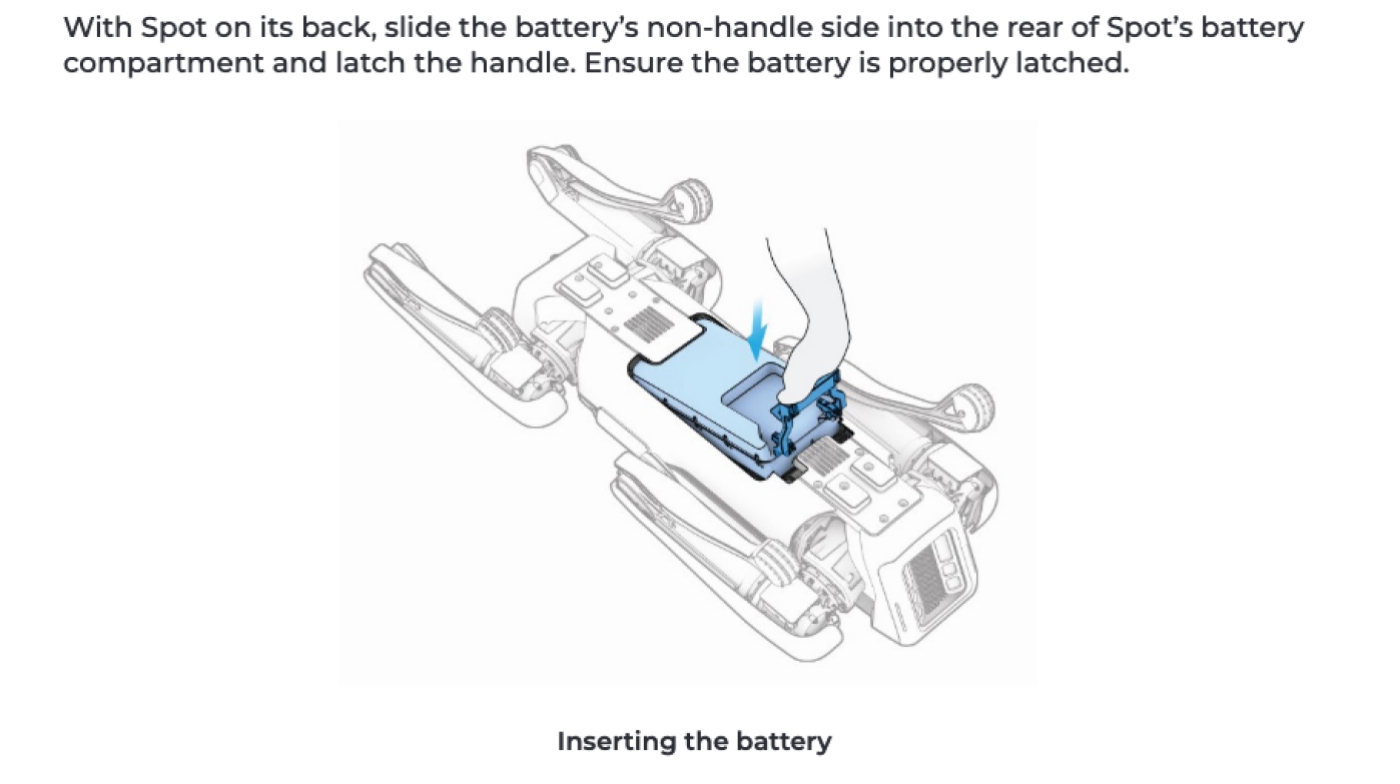 With Spot on its back, slide the battery's non-handle side into the rear of Spot's battery compartment and latch the handle. Ensure the battery is properly latched.

Inserting the battery