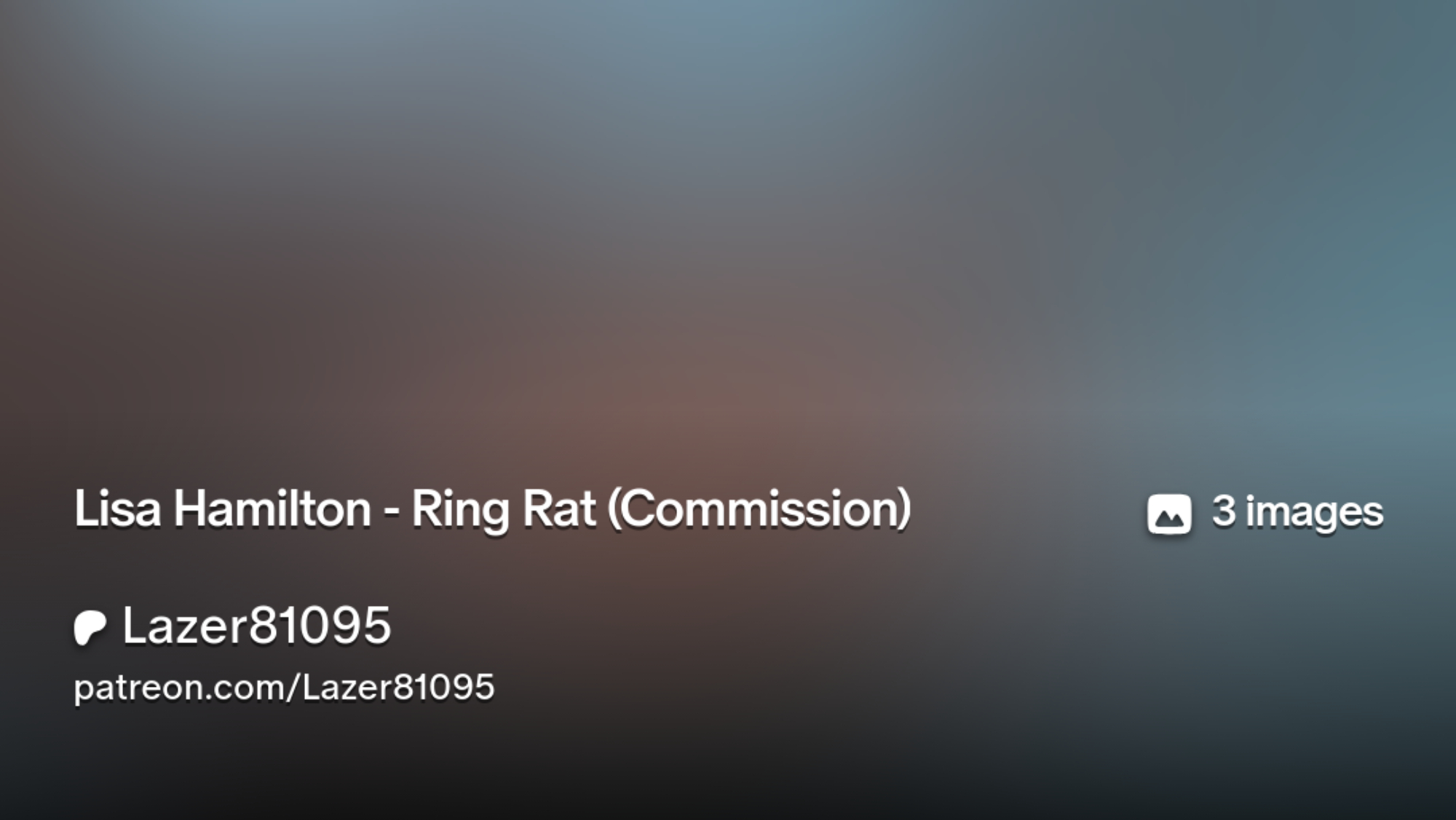 Lisa Hamilton - Ring Rat (Commission)

3 images

Lazer81095

patreon.com/Lazer81095