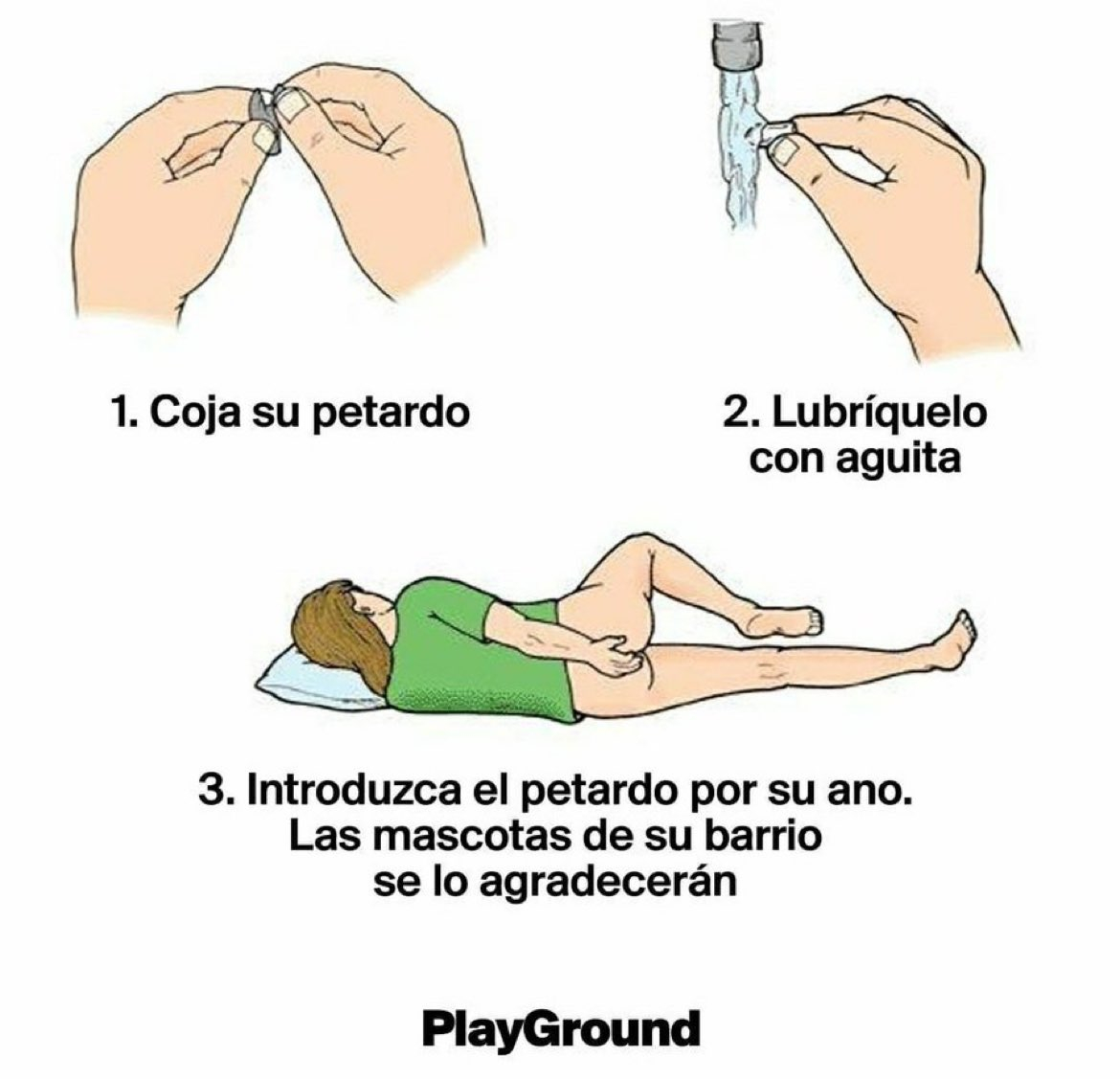 1. Coja su petardo

2. Lubríquelo con aguita

3. Introduzca el petardo por su ano. Las mascotas de su barrio se lo agradecerán

PlayGround