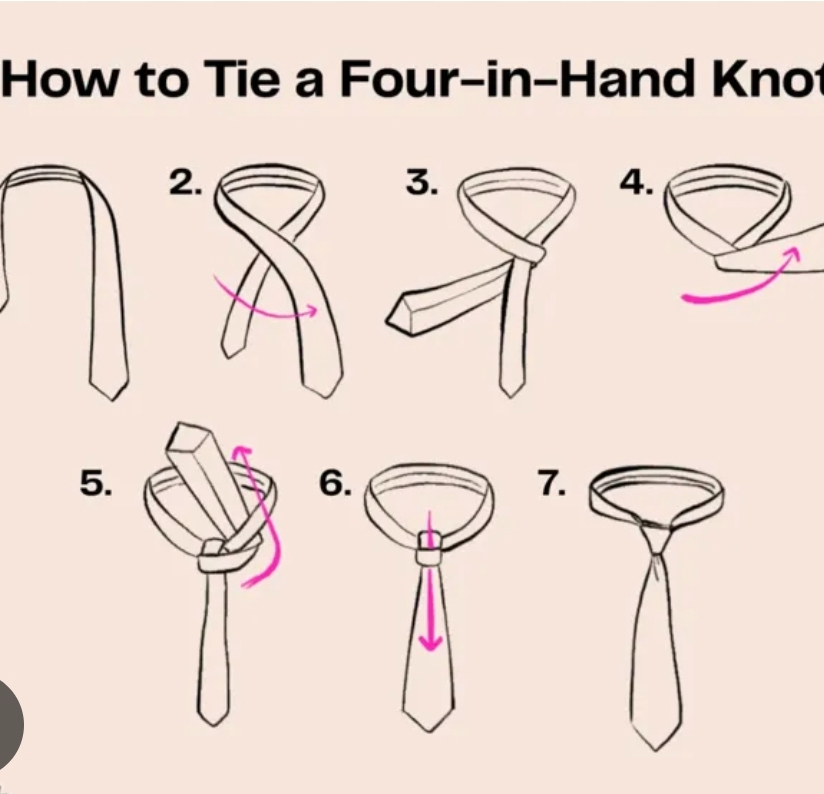 How to Tie a Four-in-Hand Knot

2.

3.

4.

5.

6.

7.