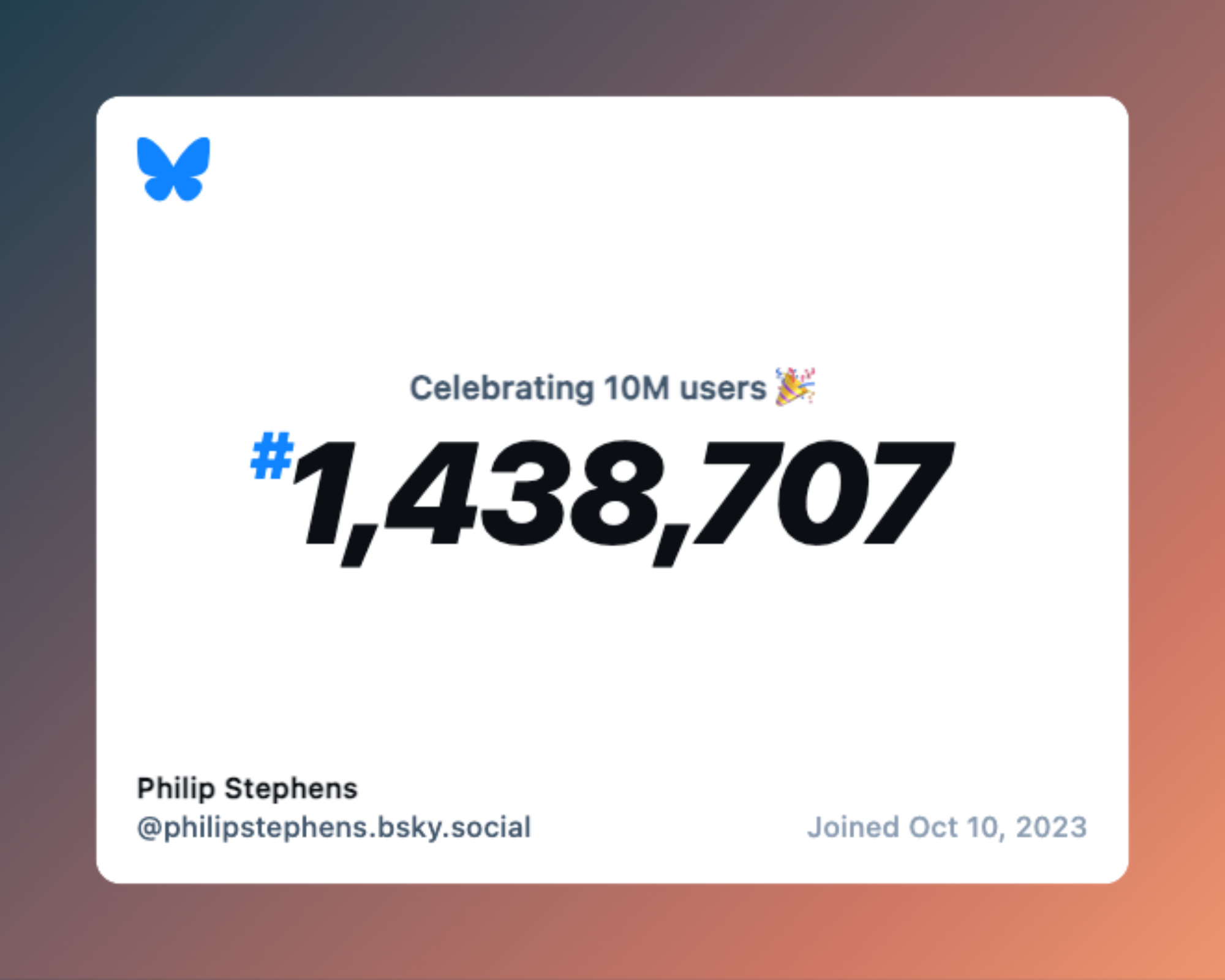 Celebrating 10M users 🎉

#1,438,707

Philip Stephens
@philipstephens.bsky.social

Joined Oct 10, 2023