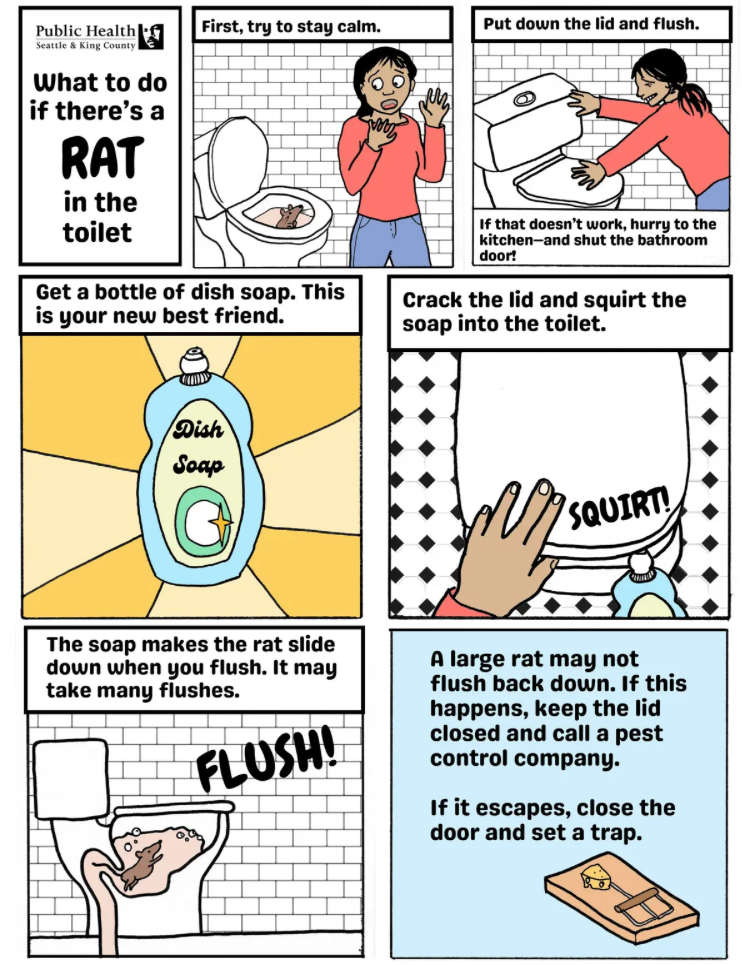 Public Health
Seattle & King County

What to do if there's a RAT in the toilet

First, try to stay calm.

Put down the lid and flush.

If that doesn't work, hurry to the kitchen—and shut the bathroom door!

Get a bottle of dish soap. This is your new best friend.

Dish Soap

Crack the lid and squirt the soap into the toilet.

SQUIRT!

The soap makes the rat slide down when you flush. It may take many flushes.

FLUSH!

A large rat may not flush back down. If this happens, keep the lid closed and call a pest control company.

If it escapes, close the door and set a trap.