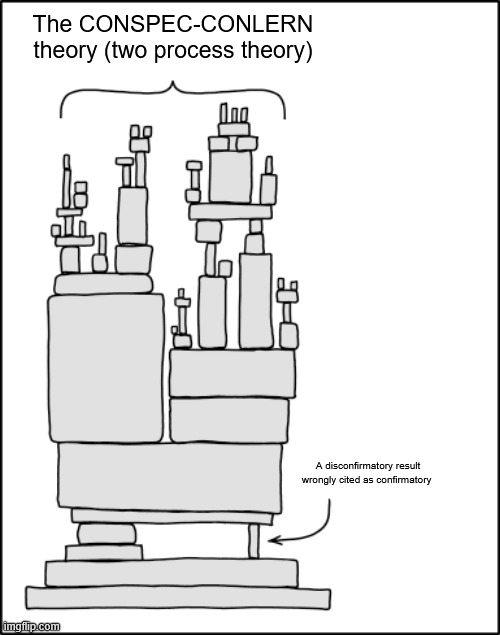 The CONSPEC-CONLERN theory (two process theory)

A disconfirmatory result wrongly cited as confirmatory

imgflip.com