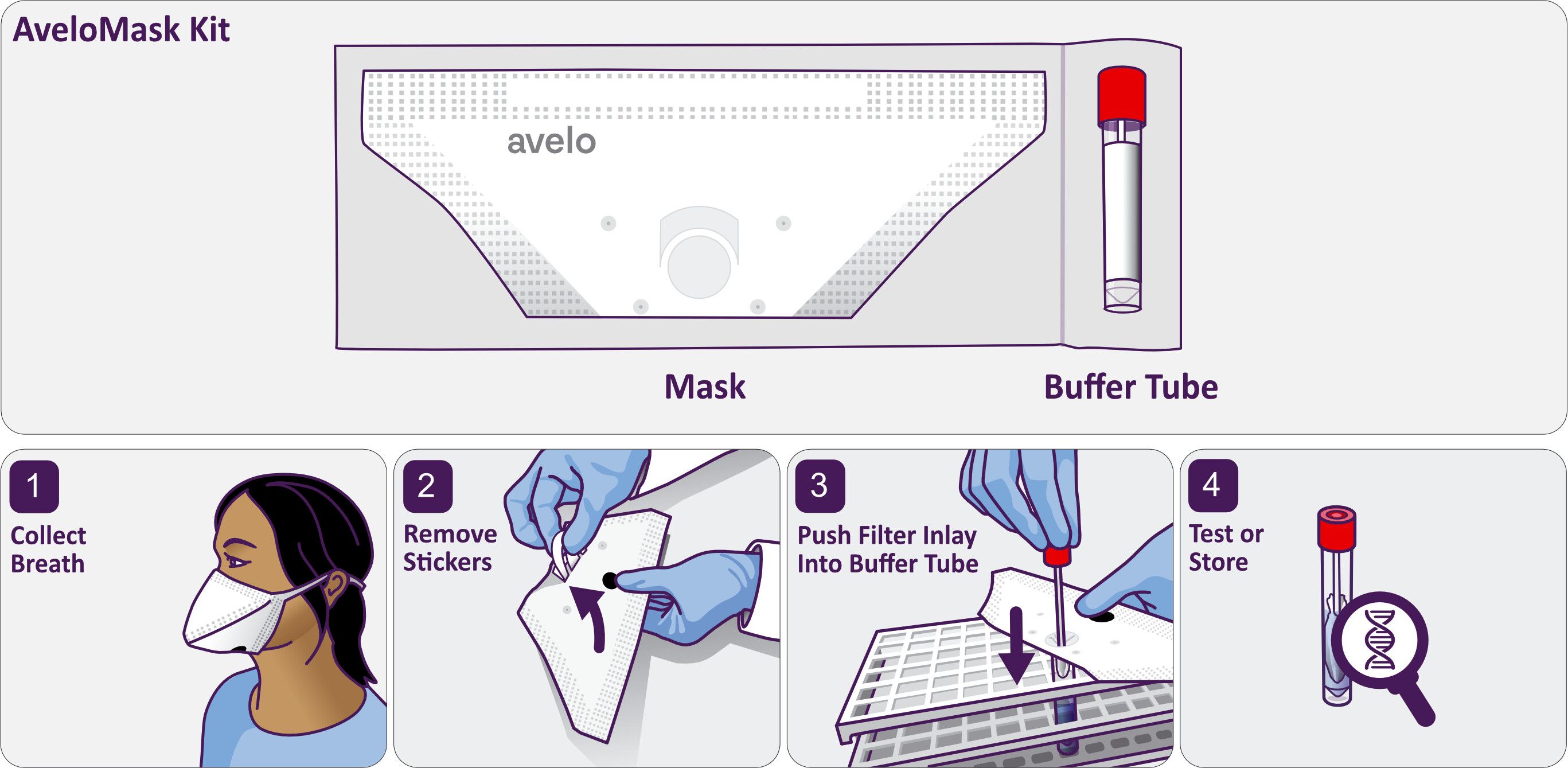 AveloMask Kit

avelo

Mask

Buffer Tube

1
Collect Breath

2
Remove Stickers

3
Push Filter Inlay Into Buffer Tube

4
Test or Store